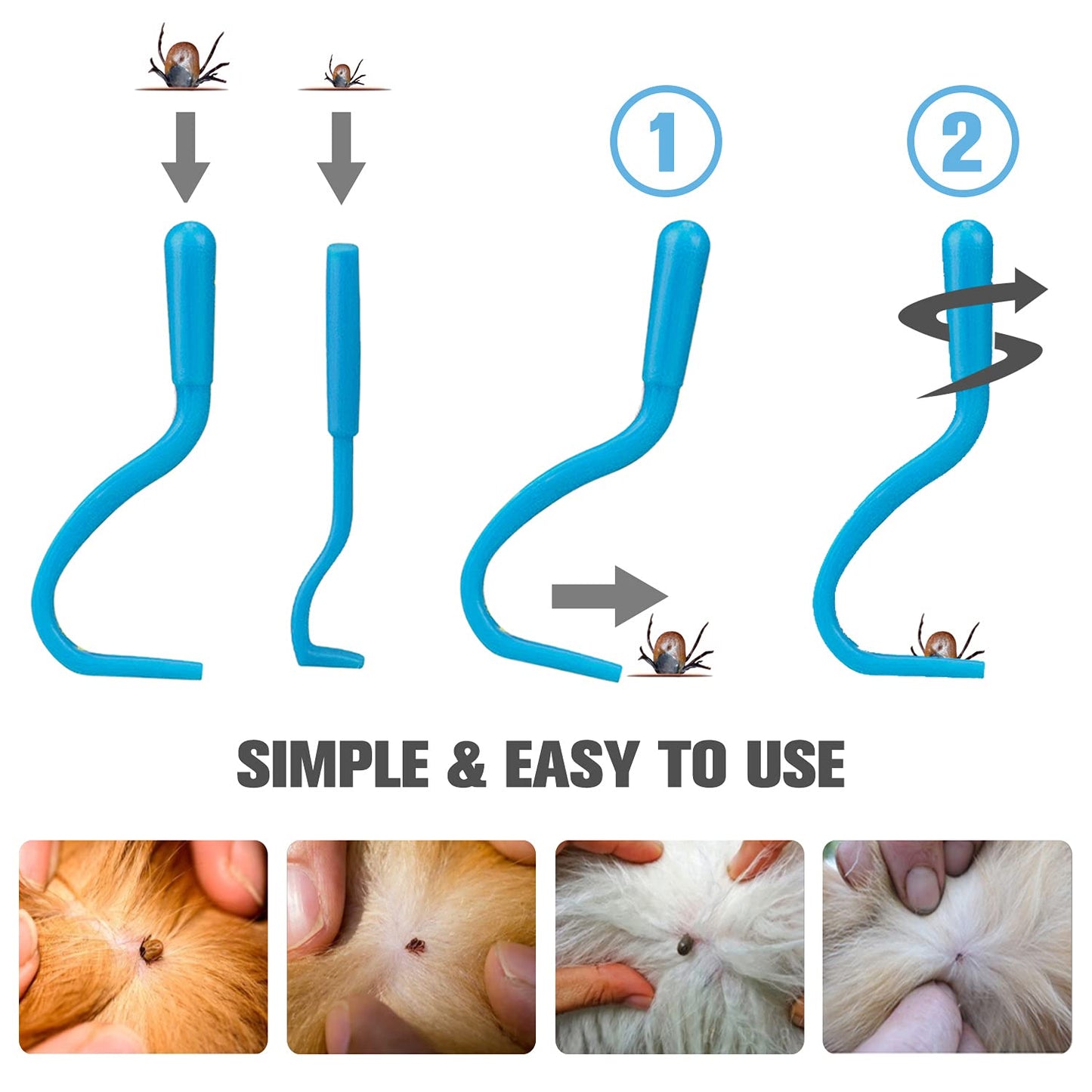 1

2

SIMPLE & EASY TO USE