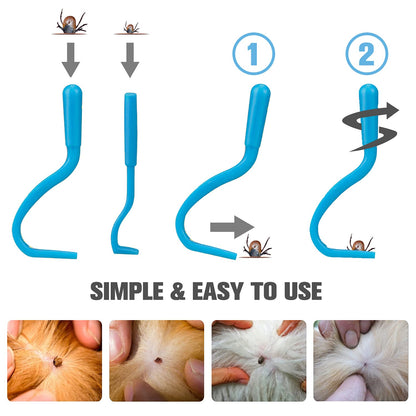 1

2

SIMPLE & EASY TO USE